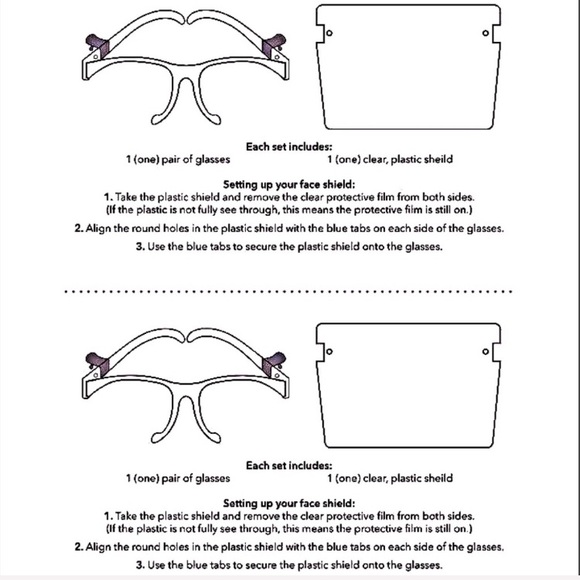 Each set includes:
1 (one) pair of glasses
1 (one) clear, plastic sheild

Setting up your face shield:
1. Take the plastic shield and remove the clear protective film from both sides. (If the plastic is not fully see through, this means the protective film is still on.)

2. Align the round holes in the plastic shield with the blue tabs on each side of the glasses.

3. Use the blue tabs to secure the plastic shield onto the glasses.

Each set includes:
1 (one) pair of glasses
1 (one) clear, plastic sheild

Setting up your face shield:
1. Take the plastic shield and remove the clear protective film from both sides. (If the plastic is not fully see through, this means the protective film is still on.)

2. Align the round holes in the plastic shield with the blue tabs on each side of the glasses.

3. Use the blue tabs to secure the plastic shield onto the glasses.